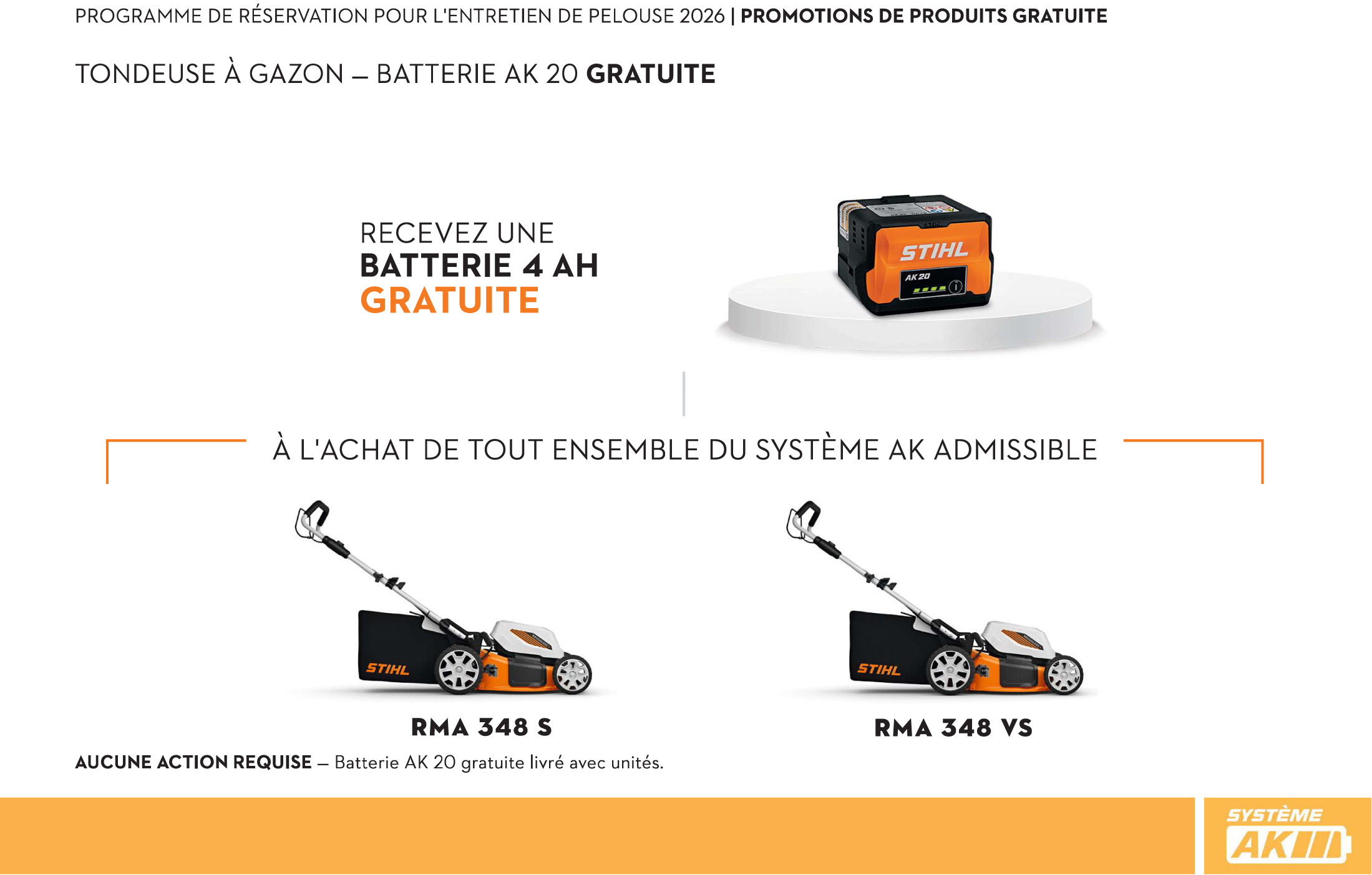 PROGRAMME DE RÉSERVATION POUR L'ENTRETIEN DE PELOUSE 2026 | PROMOTIONS DE PRODUITS GRATUITE

TONDEUSE À GAZON – BATTERIE AK 20 GRATUITE

RECEVEZ UNE
BATTERIE 4 AH
GRATUITE

STIHL
AK 20

À L'ACHAT DE TOUT ENSEMBLE DU SYSTÈME AK ADMISSIBLE

STIHL
RMA 348 S

STIHL
RMA 348 VS

AUCUNE ACTION REQUISE – Batterie AK 20 gratuite livré avec unités.

SYSTÈME
AK